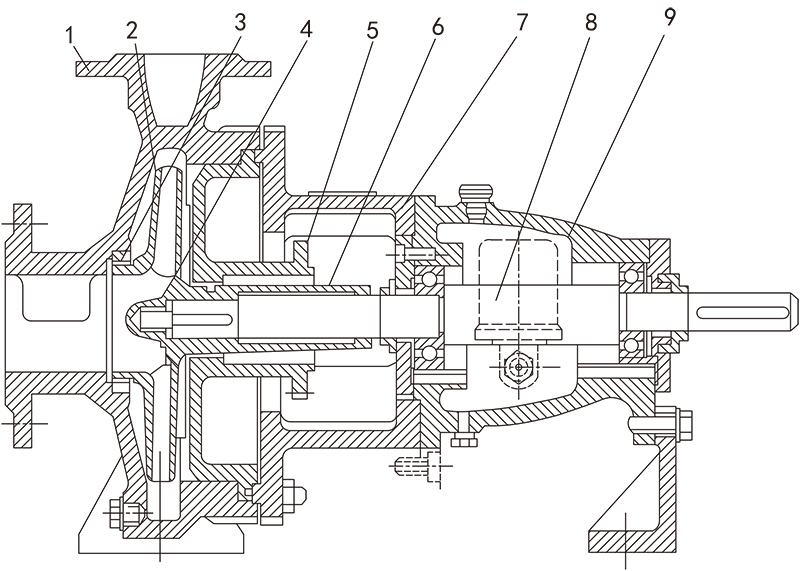 1 2 3 4 5 6 7 8 9